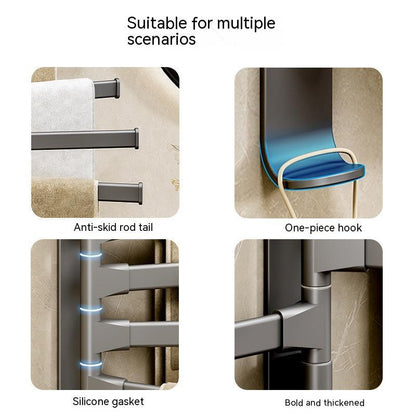 Suitable for multiple scenarios

Anti-skid rod tail

One-piece hook

Silicone gasket

Bold and thickened