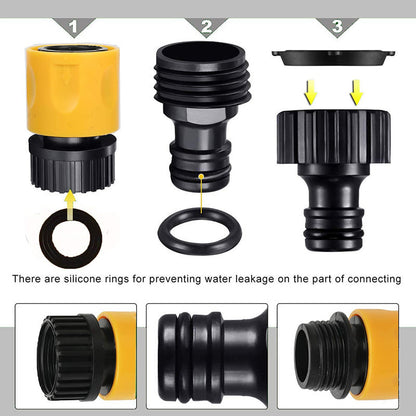 1
2
3

There are silicone rings for preventing water leakage on the part of connecting