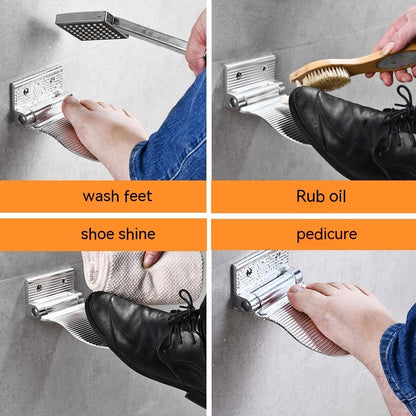 wash feet

Rub oil

shoe shine

pedicure